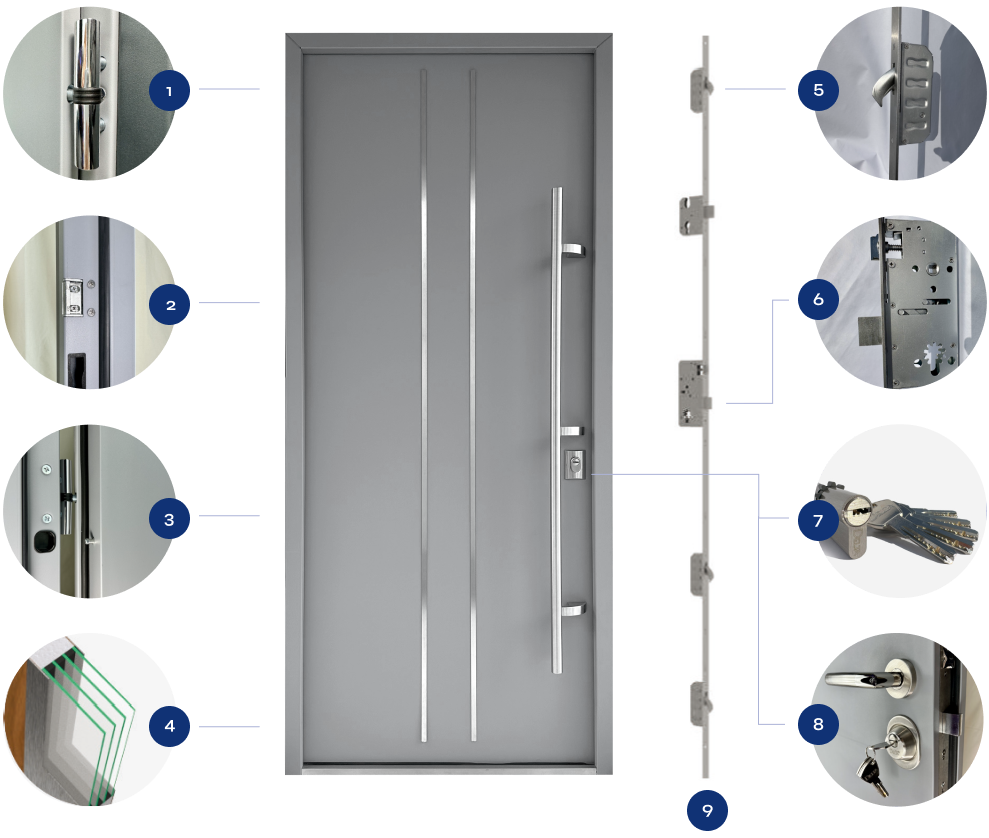 1

2

3

4

5

6

7

8

9